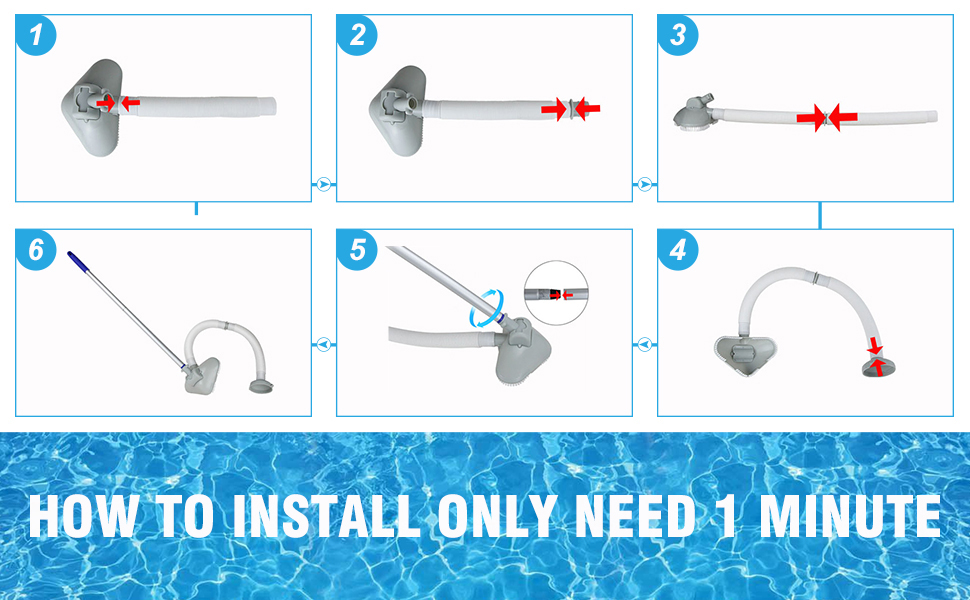 1

2

3

6

5

4

HOW TO INSTALL ONLY NEED 1 MINUTE